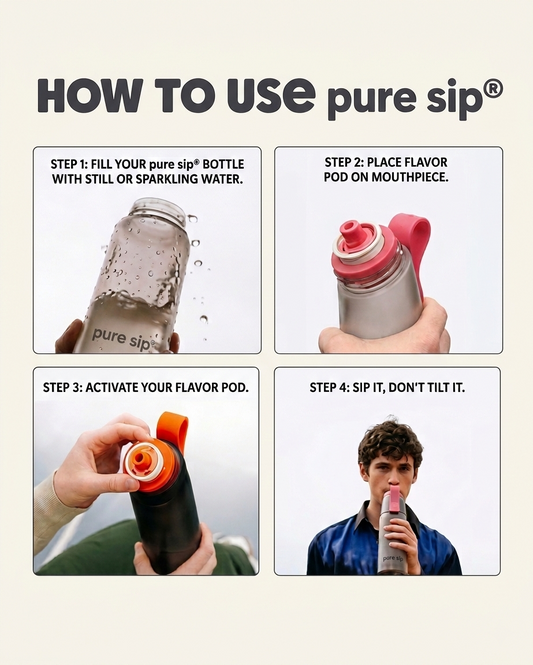 HOW TO USE pure sip®

STEP 1: FILL YOUR pure sip® BOTTLE WITH STILL OR SPARKLING WATER.

pure sip

STEP 2: PLACE FLAVOR POD ON MOUTHPIECE.

STEP 3: ACTIVATE YOUR FLAVOR POD.

STEP 4: SIP IT, DON'T TILT IT.

pure sip